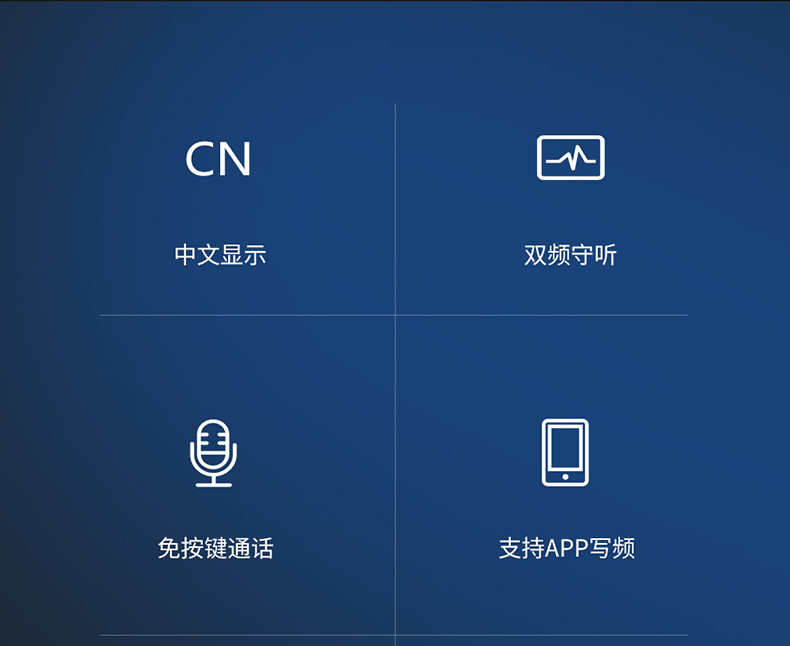 CN

中文显示

双频守听

免按键通话

支持APP写频